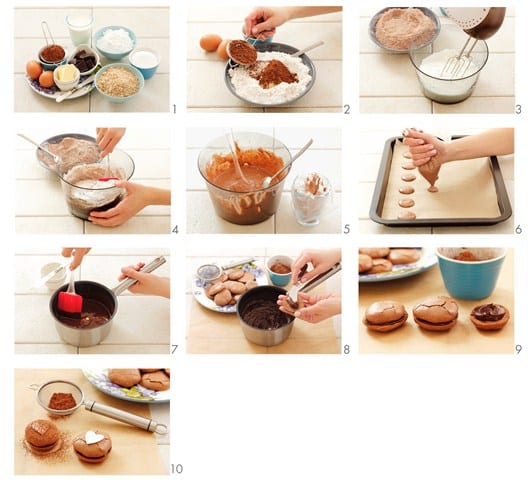 1
2
3
4
5
6
7
8
9
10